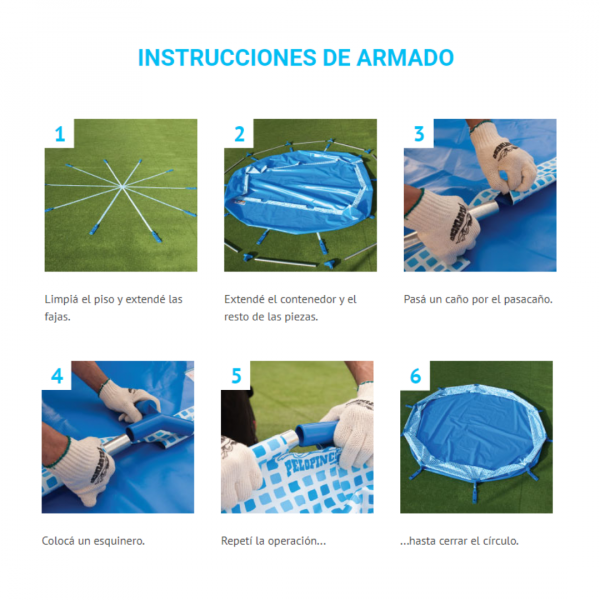 INSTRUCCIONES DE ARMADO

1

Limpiá el piso y extendé las fajas.

2

Extendé el contenedor y el resto de las piezas.

3

Pasá un caño por el pasacaño.

4

Colocá un esquinero.

5

PELOPINCHO

Repetí la operación...

6

...hasta cerrar el círculo.